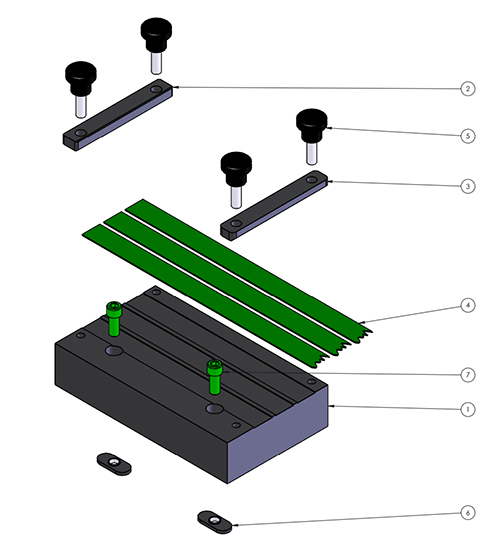 2
5
3
4
7
1
6