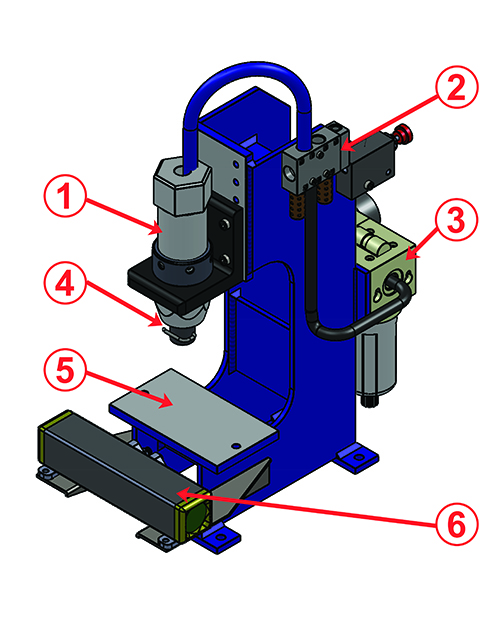 2
1
3
4
5
6